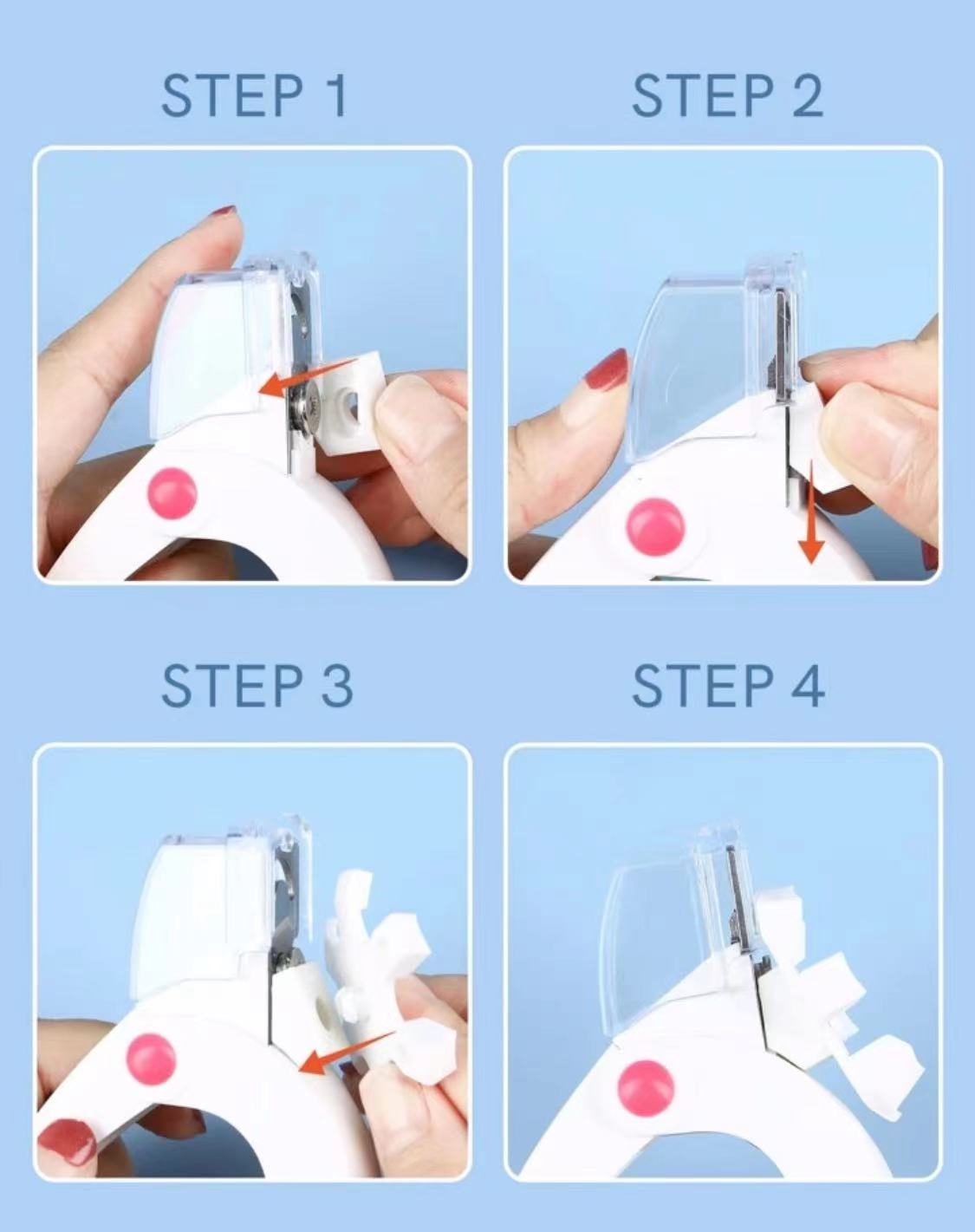 STEP 1

STEP 2

STEP 3

STEP 4